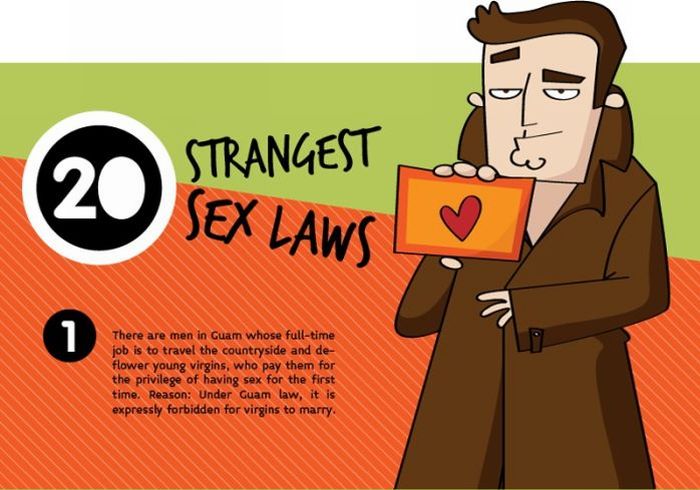 20 STRANGEST SEX LAWS

1

There are men in Guam whose full-time job is to travel the countryside and deflower young virgins, who pay them for the privilege of having sex for the first time. Reason: Under Guam law, it is expressly forbidden for virgins to marry.